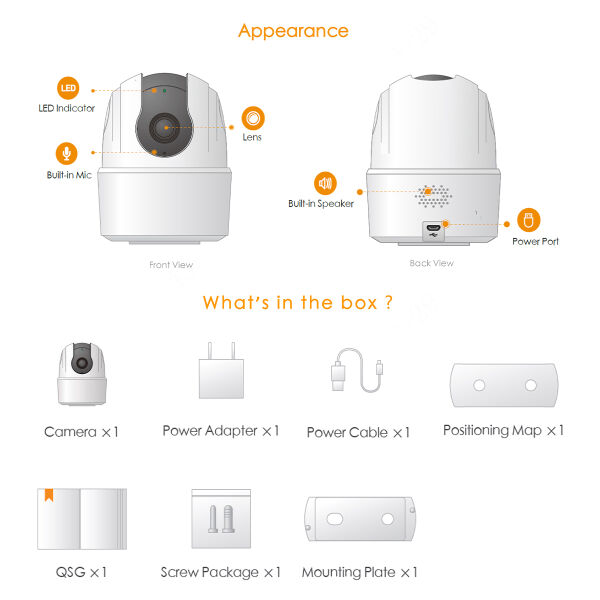 Appearance

LED
LED Indicator

Lens

Built-in Mic

Front View

Built-in Speaker

Power Port

Back View

What's in the box ?

Camera ×1

Power Adapter ×1

Power Cable ×1

Positioning Map ×1

QSG ×1

Screw Package ×1

Mounting Plate ×1